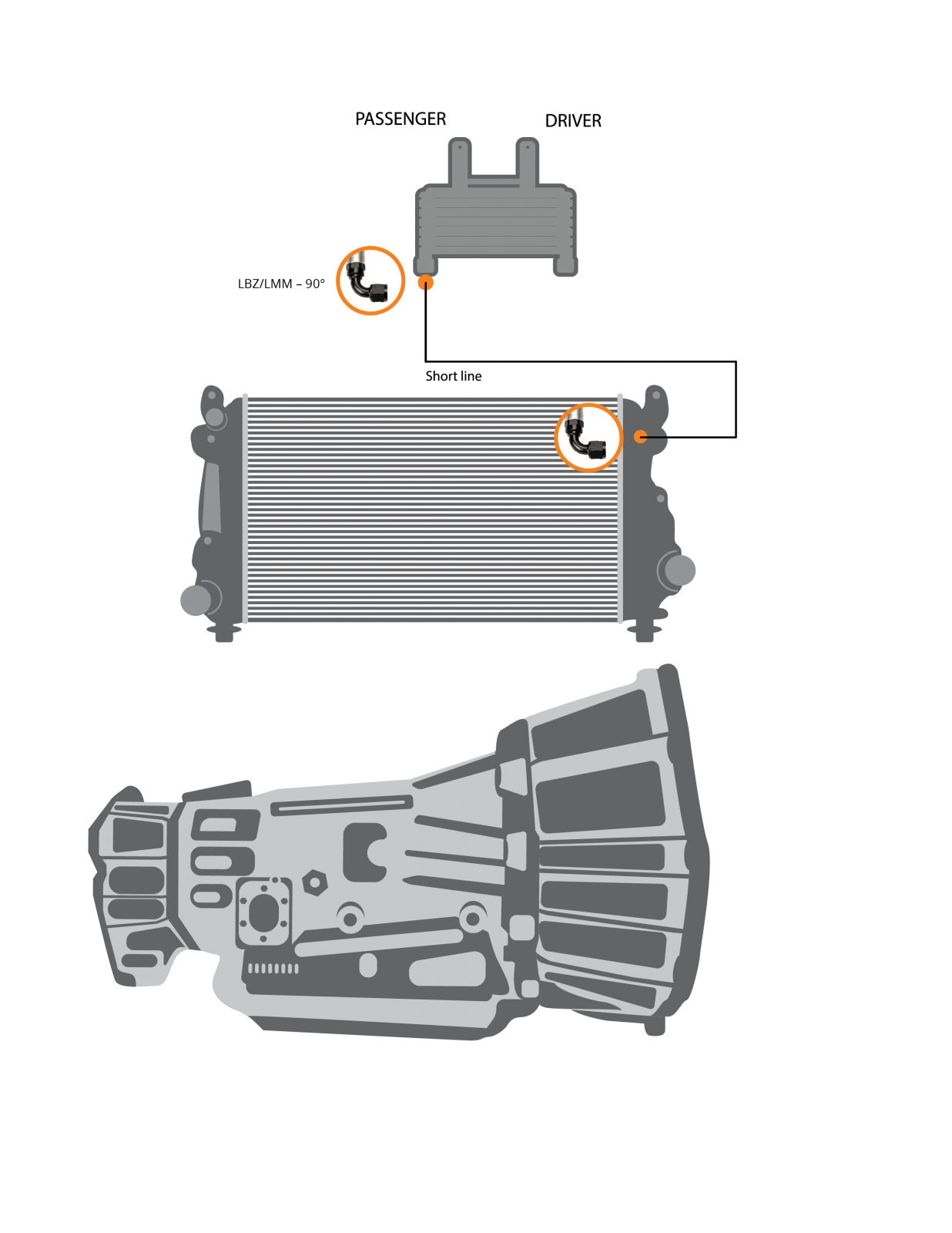 PASSENGER

DRIVER

LBZ/LMM – 90°

Short line